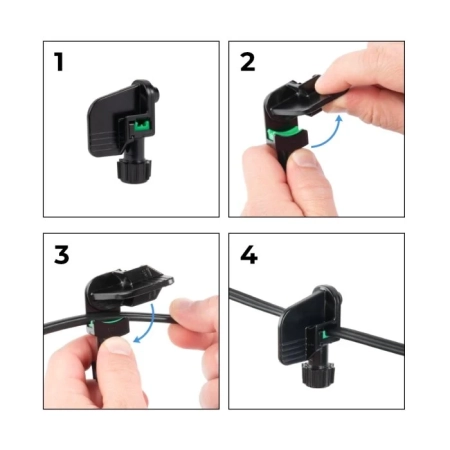 1

2

3

4